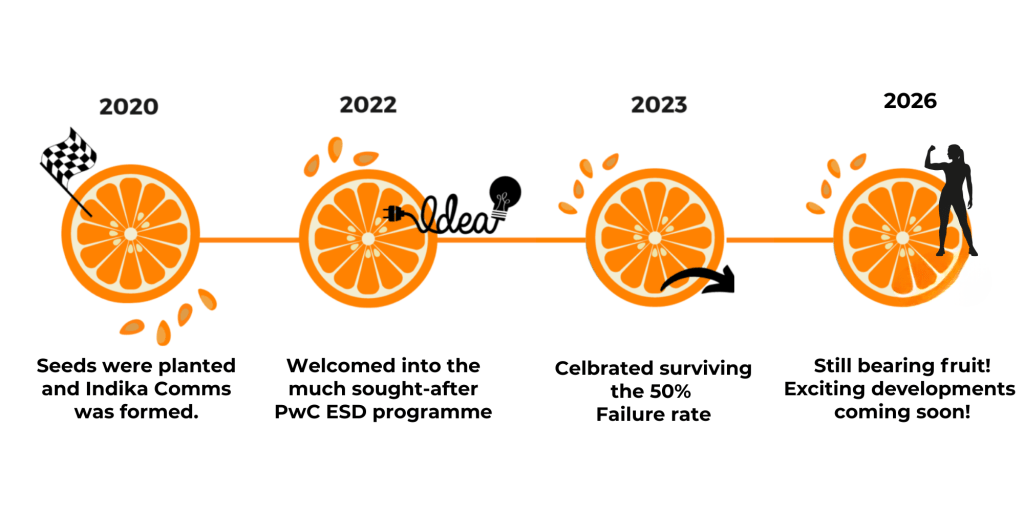 2020

Seeds were planted and Indika Comms was formed.

2022

Idea

Welcomed into the much sought-after PwC ESD programme

2023

Celbrated surviving the 50% Failure rate

2026

Still bearing fruit! Exciting developments coming soon!